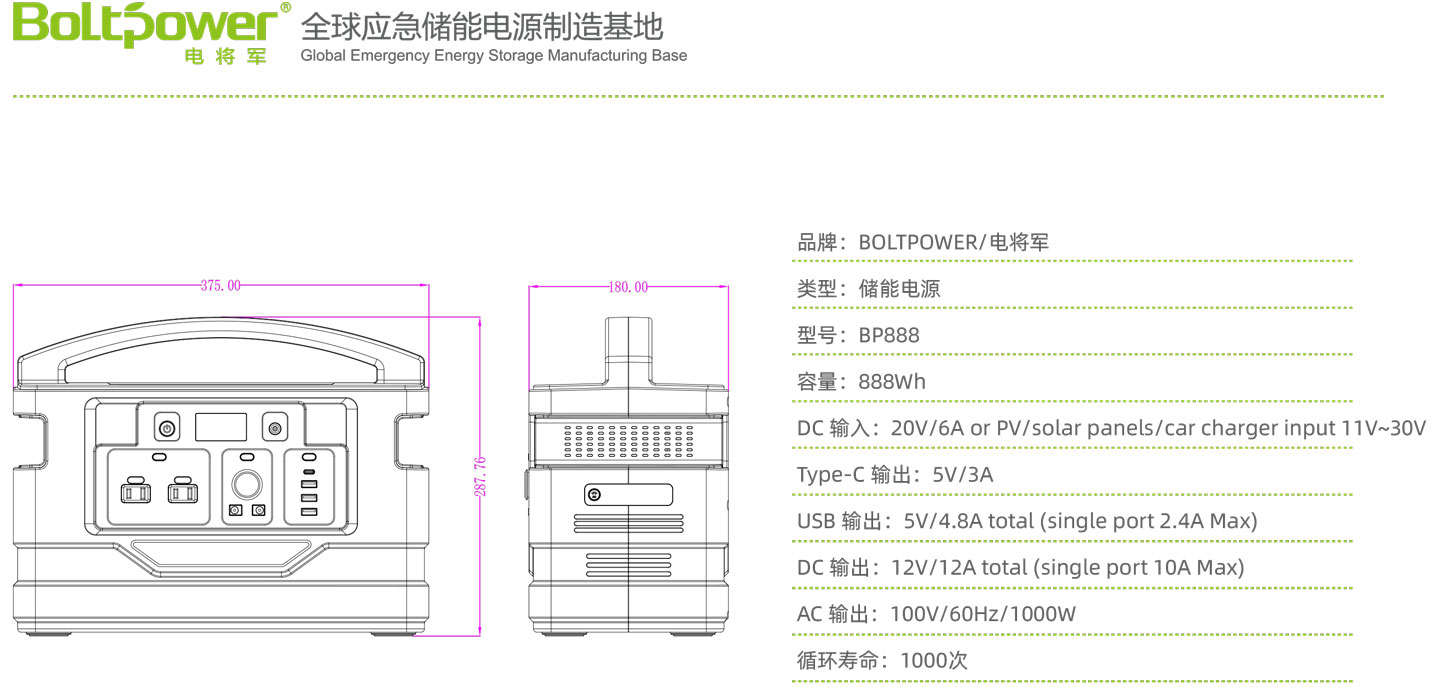 Boltpower®
电将军
全球应急储能电源制造基地
Global Emergency Energy Storage Manufacturing Base

375.00
287.76
180.00

品牌：BOLTPOWER/电将军
类型：储能电源
型号：BP888
容量：888Wh
DC 输入：20V/6A or PV/solar panels/car charger input 11V~30V
Type-C 输出：5V/3A
USB 输出：5V/4.8A total (single port 2.4A Max)
DC 输出：12V/12A total (single port 10A Max)
AC 输出：100V/60Hz/1000W
循环寿命：1000次